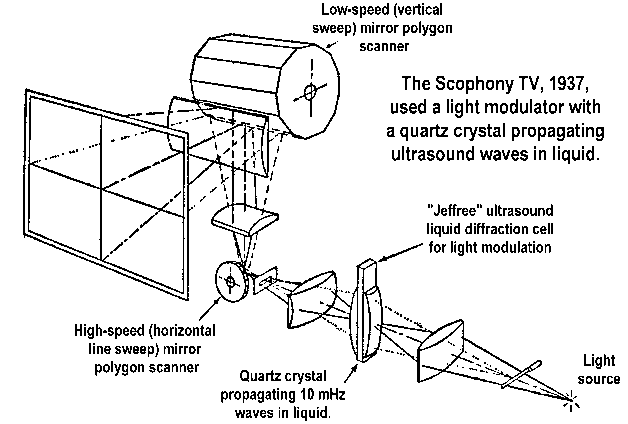 Low-speed (vertical sweep) mirror polygon scanner

The Scophony TV, 1937, used a light modulator with a quartz crystal propagating ultrasound waves in liquid.

"Jeffree" ultrasound liquid diffraction cell for light modulation

High-speed (horizontal line sweep) mirror polygon scanner

Quartz crystal propagating 10 mHz waves in liquid.

Light source